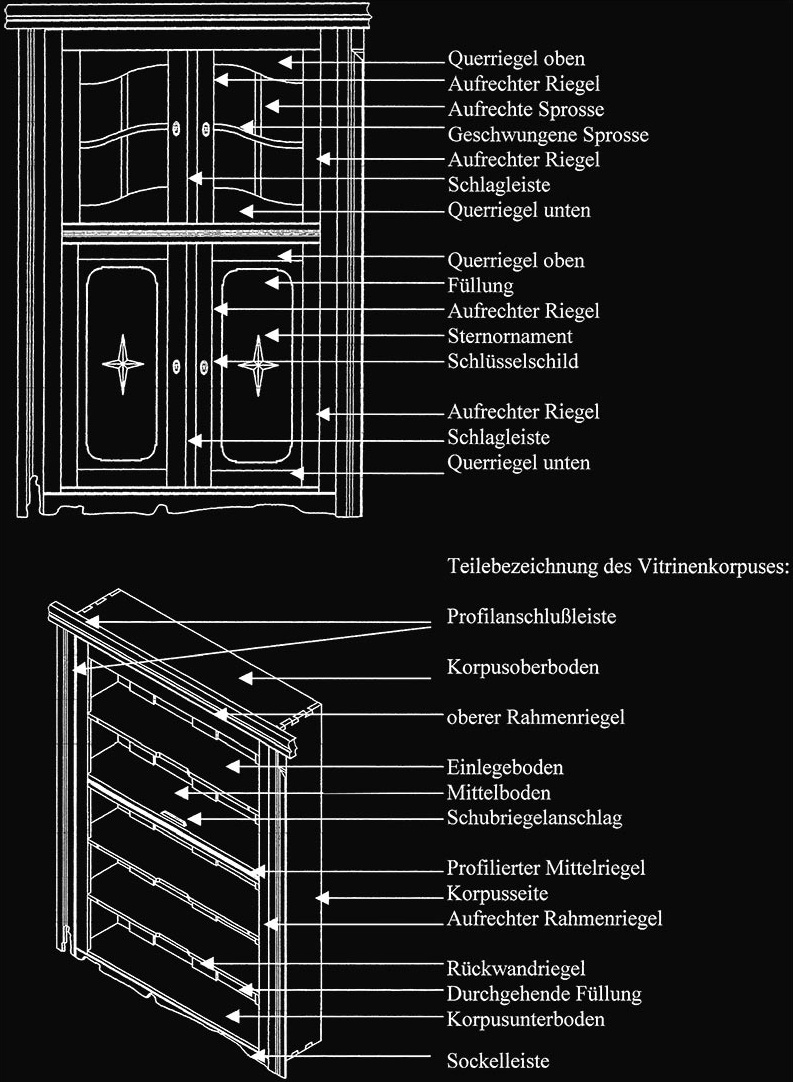 Querriegel oben
Aufrechter Riegel
Aufrechte Sprosse
Geschwungene Sprosse
Aufrechter Riegel
Schlagleiste
Querriegel unten

Querriegel oben
Füllung
Aufrechter Riegel
Sternornament
Schlüsselschild

Aufrechter Riegel
Schlagleiste
Querriegel unten

Teilebezeichnung des Vitrinenkorpuses:

Profilanschlußleiste

Korpusoberboden

oberer Rahmenriegel

Einlegeboden
Mittelboden
Schubriegelanschlag

Profilierter Mittelriegel
Korpusseite
Aufrechter Rahmenriegel

Rückwandriegel
Durchgehende Füllung
Korpusunterboden

Sockelleiste